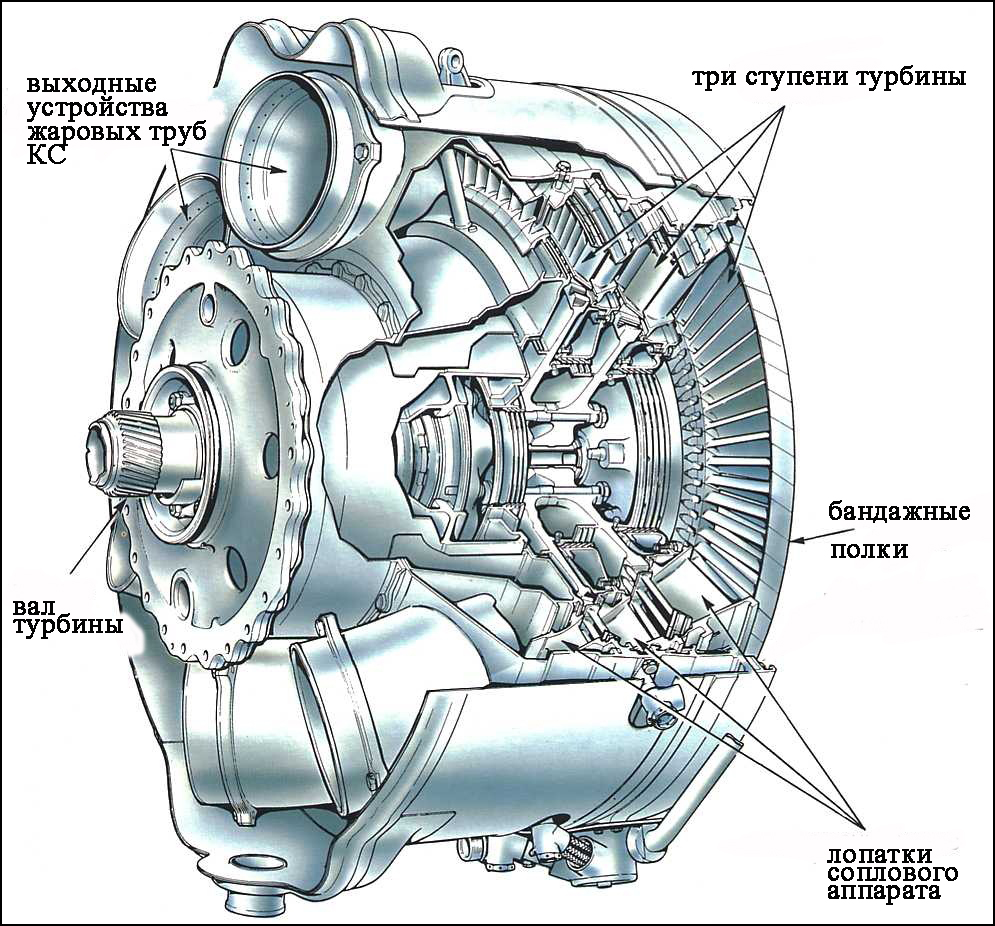 выходные устройства жаровых труб КС

три ступени турбины

бандажные полки

вал турбины

лопатки соплового аппарата