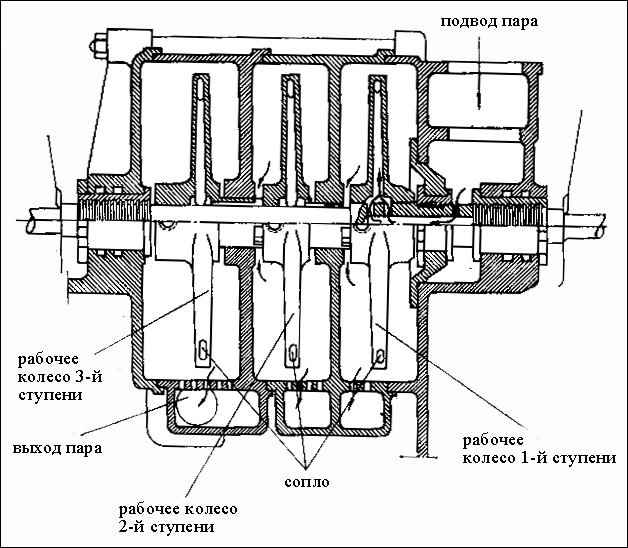 подвод пара

рабочее колесо 3-й ступени

выход пара

рабочее колесо 1-й ступени

сопло

рабочее колесо 2-й ступени