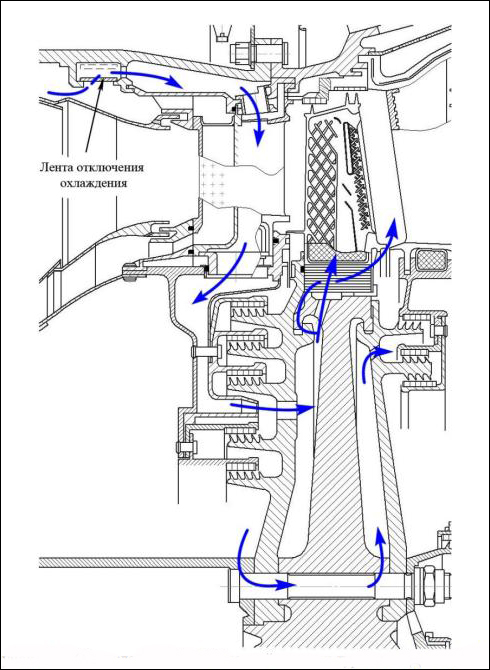 Лента отключения охлаждения