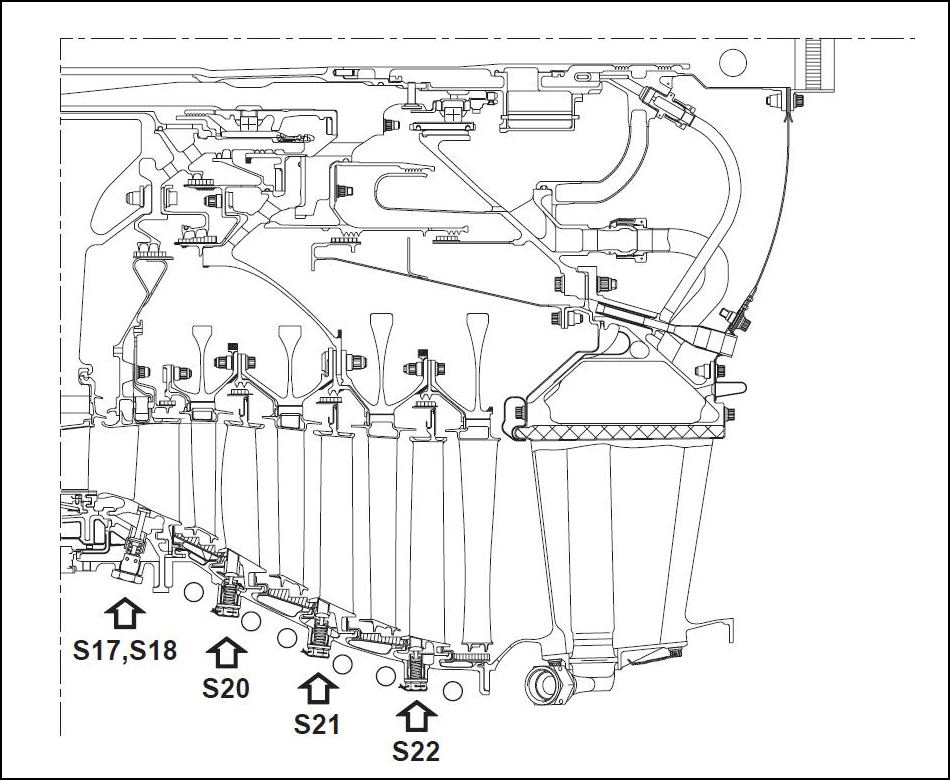 S17,S18

S20

S21

S22